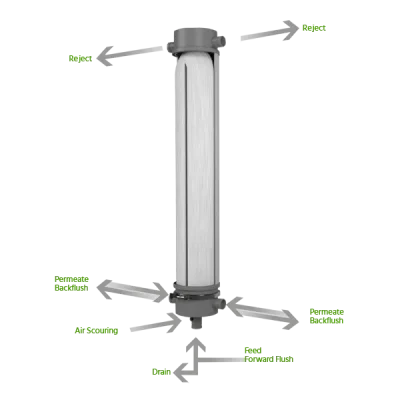 Reject

Reject

Permeate Backflush

Permeate Backflush

Air Scouring

Feed Forward Flush

Drain